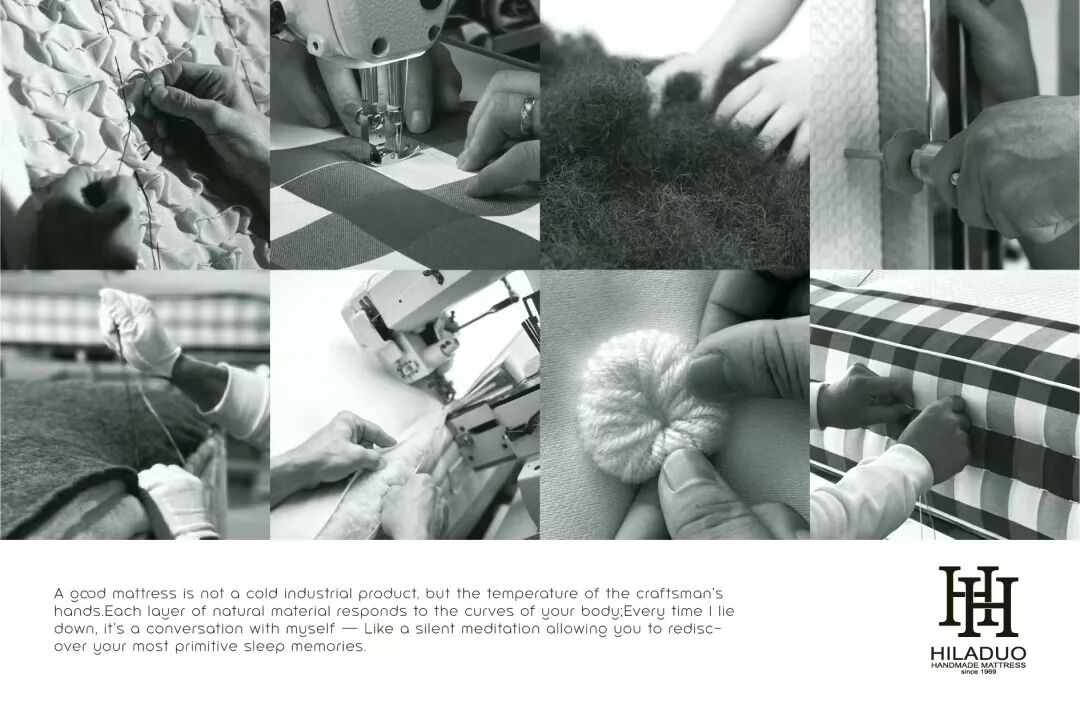 A good mattress is not a cold industrial product, but the temperature of the craftsman's hands.Each layer of natural material responds to the curves of your body;Every time I lie down, it's a conversation with myself — Like a silent meditation allowing you to rediscover your most primitive sleep memories.

HH
HILADUO
HANDMADE MATTRESS
since 1969